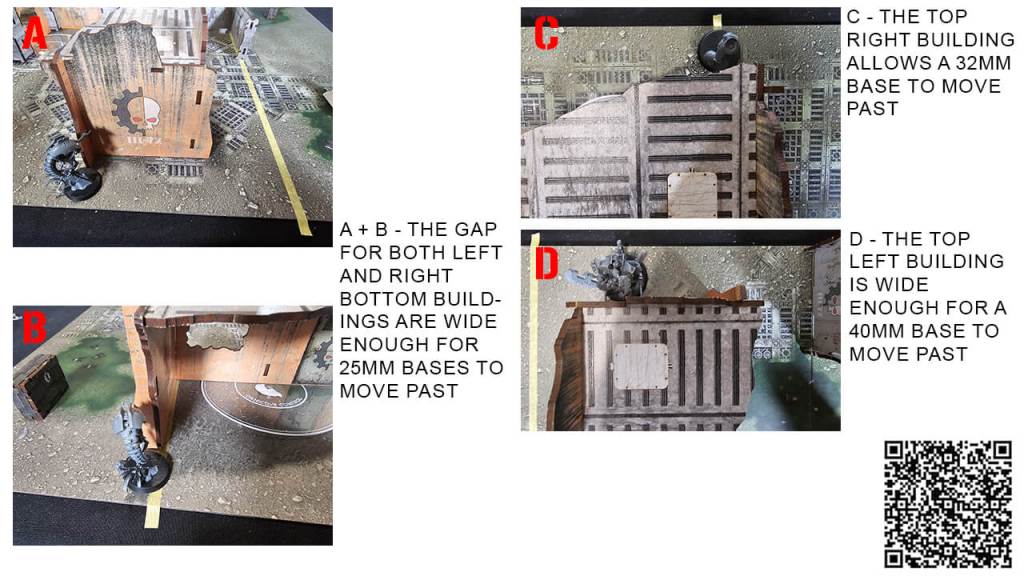 A

B

A + B - THE GAP FOR BOTH LEFT AND RIGHT BOTTOM BUILDINGS ARE WIDE ENOUGH FOR 25MM BASES TO MOVE PAST

C

C - THE TOP RIGHT BUILDING ALLOWS A 32MM BASE TO MOVE PAST

D

D - THE TOP LEFT BUILDING IS WIDE ENOUGH FOR A 40MM BASE TO MOVE PAST